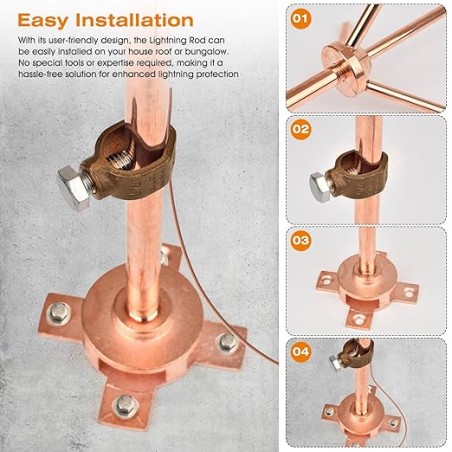 Easy Installation

With its user-friendly design, the Lightning Rod can be easily installed on your house roof or bungalow. No special tools or expertise required, making it a hassle-free solution for enhanced lightning protection

01

02

03

04